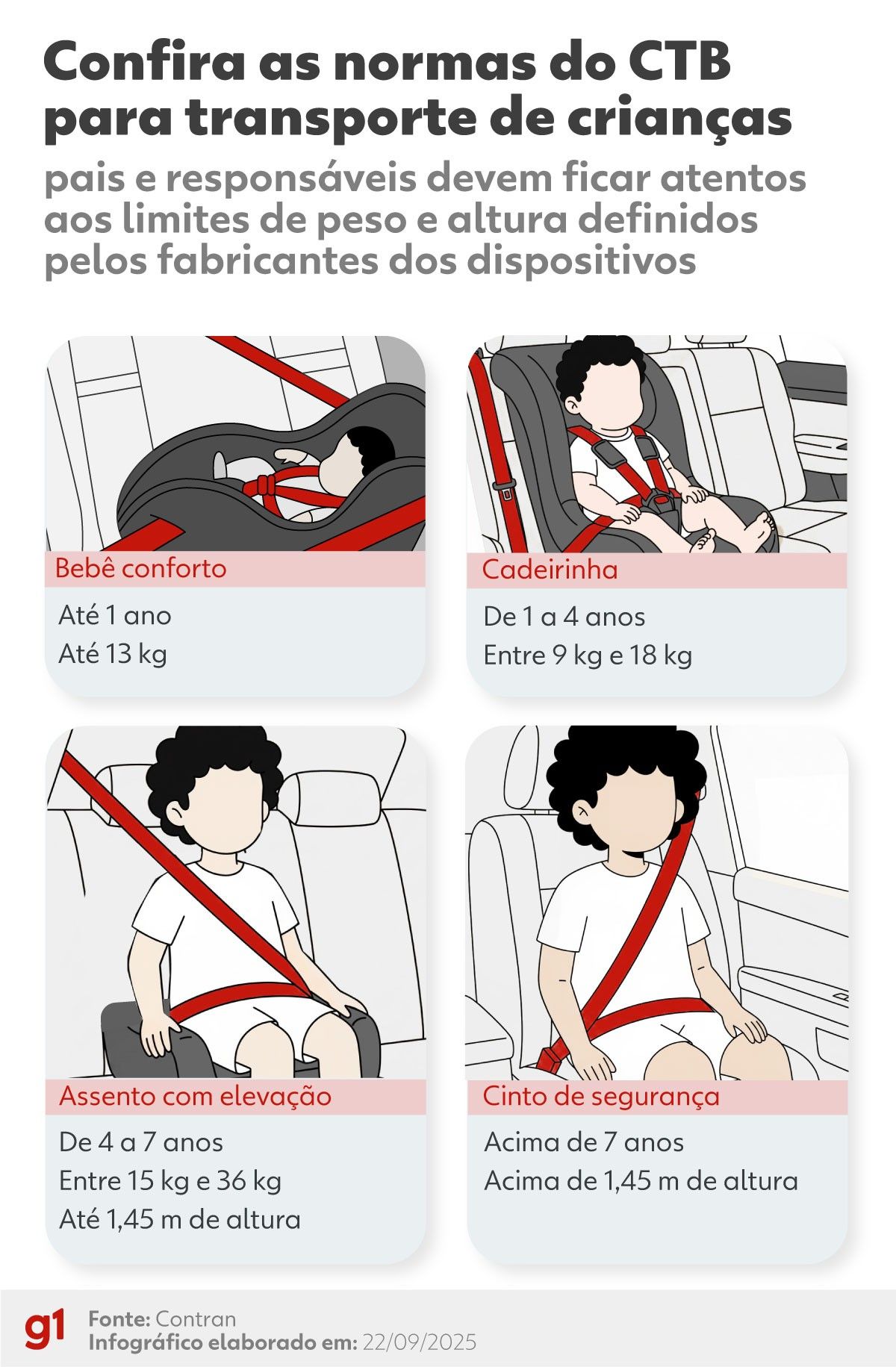 Confira as normas do CTB para transporte de crianças

pais e responsáveis devem ficar atentos aos limites de peso e altura definidos pelos fabricantes dos dispositivos

Bebê conforto

Até 1 ano
Até 13 kg

Cadeirinha

De 1 a 4 anos
Entre 9 kg e 18 kg

Assento com elevação

De 4 a 7 anos
Entre 15 kg e 36 kg
Até 1,45 m de altura

Cinto de segurança

Acima de 7 anos
Acima de 1,45 m de altura

g1

Fonte: Contran
Infográfico elaborado em: 22/09/2025